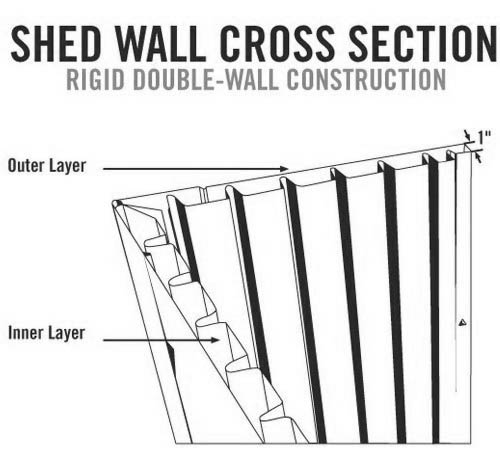 SHED WALL CROSS SECTION
RIGID DOUBLE-WALL CONSTRUCTION

1"

Outer Layer

Inner Layer