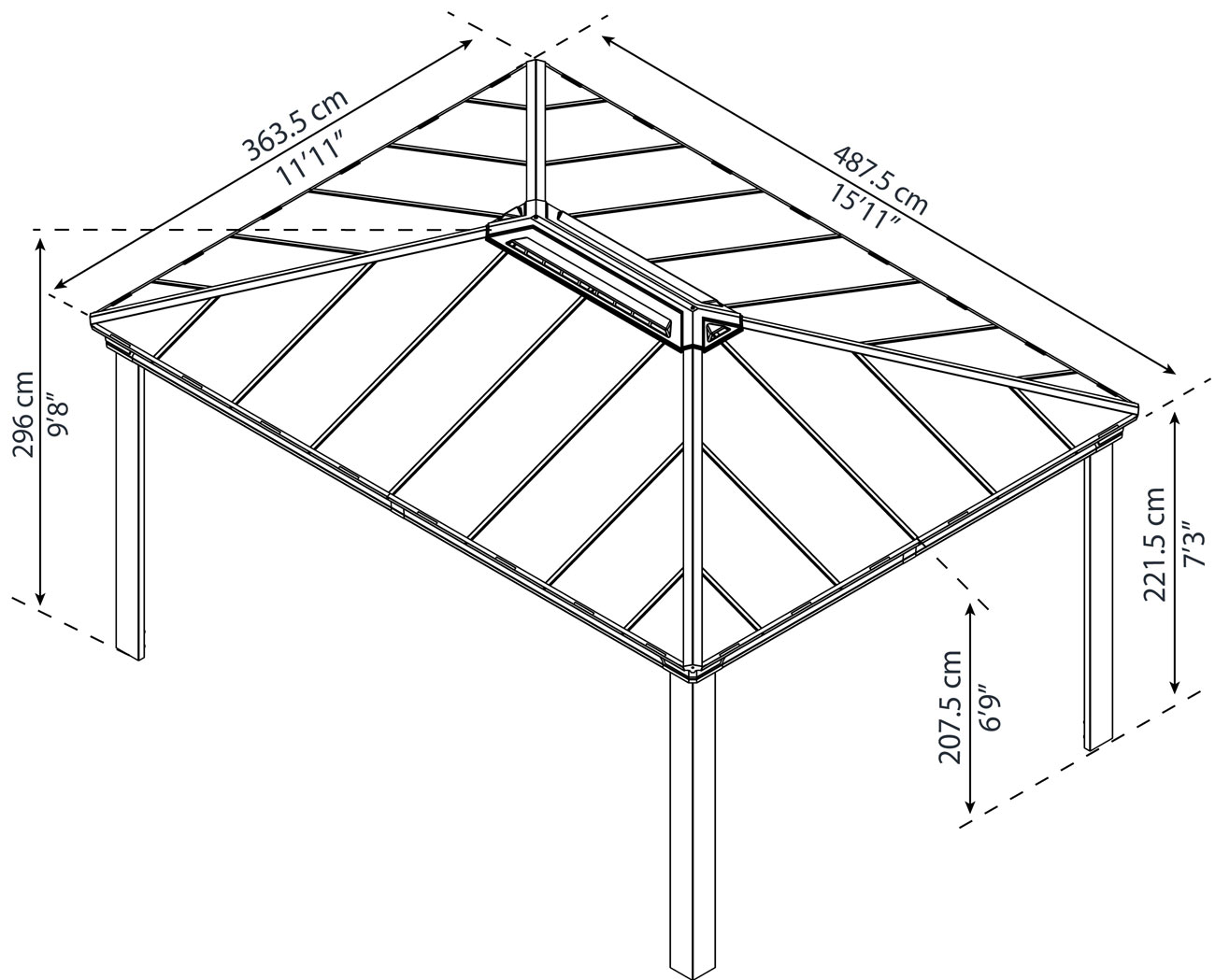 363.5 cm
11'11"

487.5 cm
15'11"

296 cm
9'8"

221.5 cm
7'3"

207.5 cm
6'9"