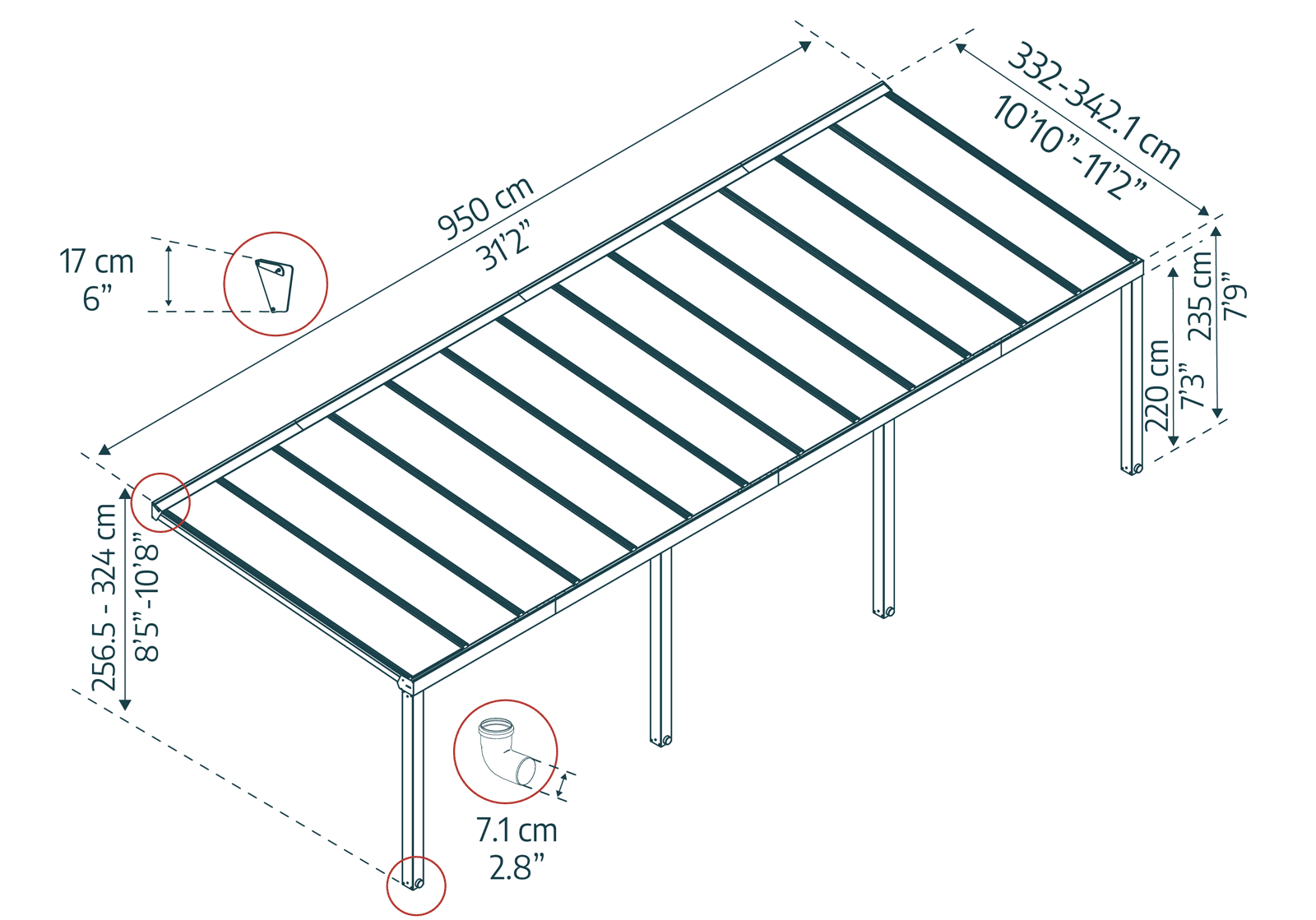 950 cm
31'2"

332-342.1 cm
10'10"-11'2"

17 cm
6"

235 cm
7'9"

220 cm
7'3"

256.5 - 324 cm
8'5"-10'8"

7.1 cm
2.8"